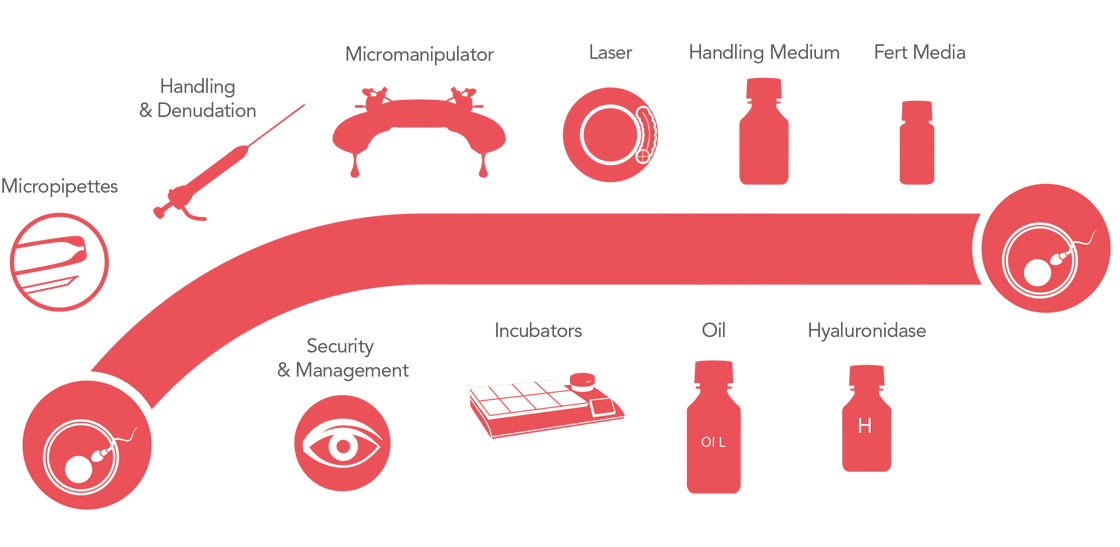 Micropipettes

Handling
& Denudation

Micromanipulator

Laser

Handling Medium

Fert Media

Security
& Management

Incubators

Oil

OI L

Hyaluronidase

H